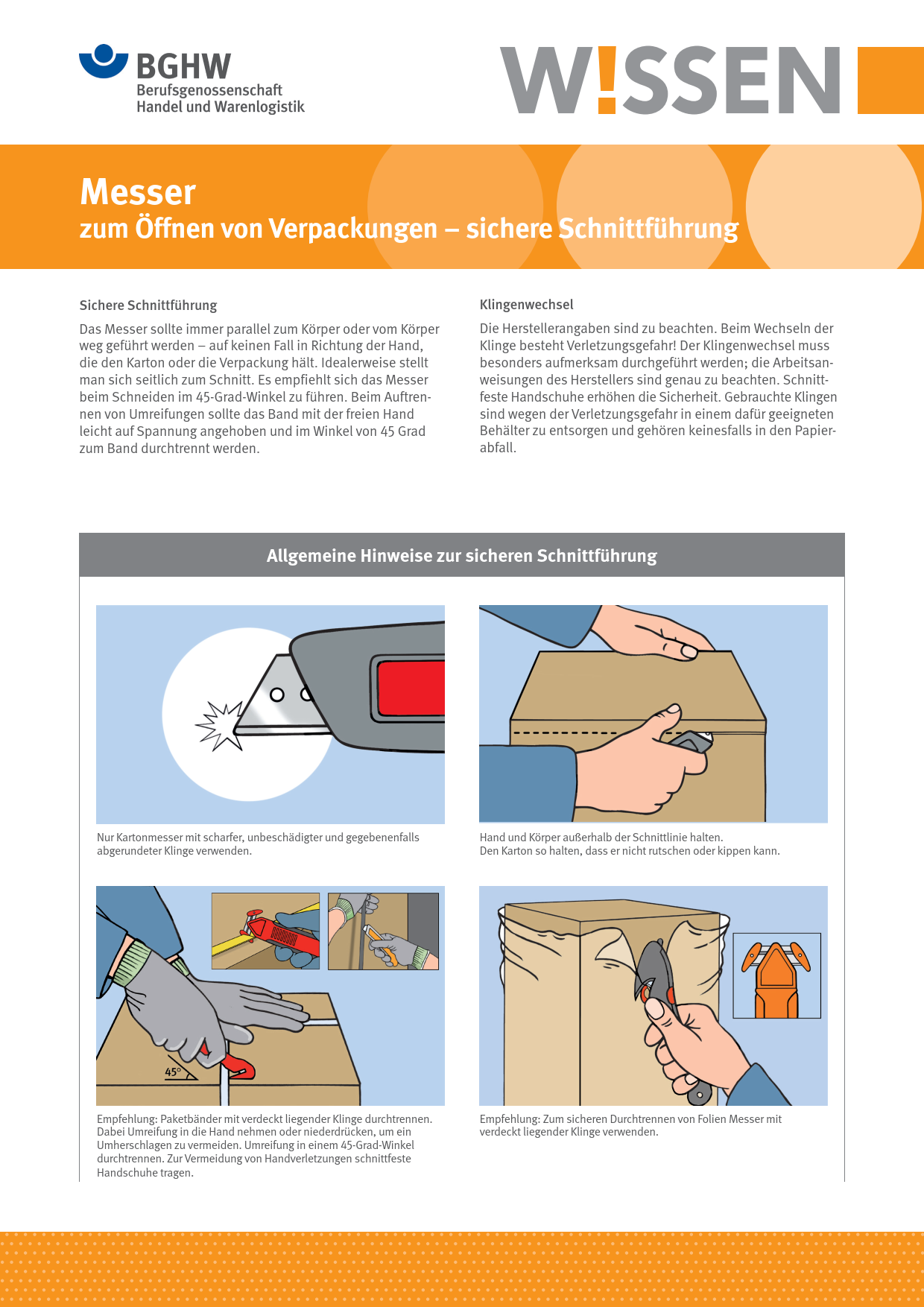 BGHW
Berufsgenossenschaft
Handel und Warenlogistik

W!SSEN

Messer
zum Öffnen von Verpackungen – sichere Schnittführung

Sichere Schnittführung

Das Messer sollte immer parallel zum Körper oder vom Körper weg geführt werden – auf keinen Fall in Richtung der Hand, die den Karton oder die Verpackung hält. Idealerweise stellt man sich seitlich zum Schnitt. Es empfiehlt sich das Messer beim Schneiden im 45-Grad-Winkel zu führen. Beim Auftrennen von Umreifungen sollte das Band mit der freien Hand leicht auf Spannung angehoben und im Winkel von 45 Grad zum Band durchtrennt werden.

Klingenwechsel

Die Herstellerangaben sind zu beachten. Beim Wechseln der Klinge besteht Verletzungsgefahr! Der Klingenwechsel muss besonders aufmerksam durchgeführt werden; die Arbeitsanweisungen des Herstellers sind genau zu beachten. Schnittfeste Handschuhe erhöhen die Sicherheit. Gebrauchte Klingen sind wegen der Verletzungsgefahr in einem dafür geeigneten Behälter zu entsorgen und gehören keinesfalls in den Papierabfall.

Allgemeine Hinweise zur sicheren Schnittführung

Nur Kartonmesser mit scharfer, unbeschädigter und gegebenenfalls abgerundeter Klinge verwenden.

Hand und Körper außerhalb der Schnittlinie halten.
Den Karton so halten, dass er nicht rutschen oder kippen kann.

45°

Empfehlung: Paketbänder mit verdeckt liegender Klinge durchtrennen. Dabei Umreifung in die Hand nehmen oder niederdrücken, um ein Umherschlagen zu vermeiden. Umreifung in einem 45-Grad-Winkel durchtrennen. Zur Vermeidung von Handverletzungen schnittfeste Handschuhe tragen.

Empfehlung: Zum sicheren Durchtrennen von Folien Messer mit verdeckt liegender Klinge verwenden.