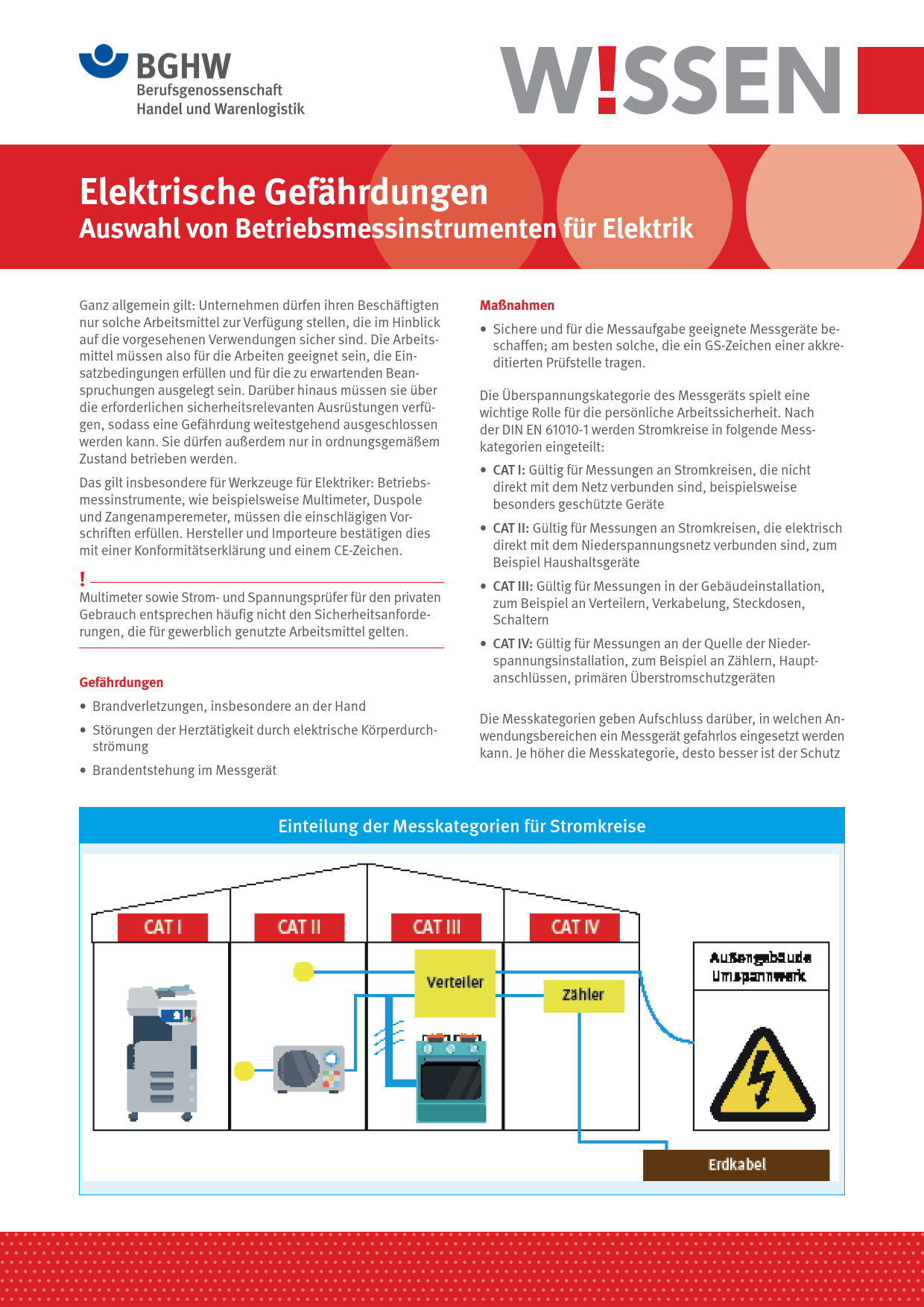 BGHW
Berufsgenossenschaft
Handel und Warenlogistik

W!SSEN

Elektrische Gefährdungen
Auswahl von Betriebsmessinstrumenten für Elektrik

Ganz allgemein gilt: Unternehmen dürfen ihren Beschäftigten nur solche Arbeitsmittel zur Verfügung stellen, die im Hinblick auf die vorgesehenen Verwendungen sicher sind. Die Arbeitsmittel müssen also für die Arbeiten geeignet sein, die Einsatzbedingungen erfüllen und für die zu erwartenden Beanspruchungen ausgelegt sein. Darüber hinaus müssen sie über die erforderlichen sicherheitsrelevanten Ausrüstungen verfügen, sodass eine Gefährdung weitestgehend ausgeschlossen werden kann. Sie dürfen außerdem nur in ordnungsgemäßem Zustand betrieben werden.

Das gilt insbesondere für Werkzeuge für Elektriker: Betriebsmessinstrumente, wie beispielsweise Multimeter, Duspole und Zangenamperemeter, müssen die einschlägigen Vorschriften erfüllen. Hersteller und Importeure bestätigen dies mit einer Konformitätserklärung und einem CE-Zeichen.

!
Multimeter sowie Strom- und Spannungsprüfer für den privaten Gebrauch entsprechen häufig nicht den Sicherheitsanforderungen, die für gewerblich genutzte Arbeitsmittel gelten.

Gefährdungen
• Brandverletzungen, insbesondere an der Hand
• Störungen der Herztätigkeit durch elektrische Körperdurchströmung
• Brandentstehung im Messgerät

Maßnahmen
• Sichere und für die Messaufgabe geeignete Messgeräte beschaffen; am besten solche, die ein GS-Zeichen einer akkreditierten Prüfstelle tragen.

Die Überspannungskategorie des Messgeräts spielt eine wichtige Rolle für die persönliche Arbeitssicherheit. Nach der DIN EN 61010-1 werden Stromkreise in folgende Messkategorien eingeteilt:
• CAT I: Gültig für Messungen an Stromkreisen, die nicht direkt mit dem Netz verbunden sind, beispielsweise besonders geschützte Geräte
• CAT II: Gültig für Messungen an Stromkreisen, die elektrisch direkt mit dem Niederspannungsnetz verbunden sind, zum Beispiel Haushaltsgeräte
• CAT III: Gültig für Messungen in der Gebäudeinstallation, zum Beispiel an Verteilern, Verkabelung, Steckdosen, Schaltern
• CAT IV: Gültig für Messungen an der Quelle der Niederspannungsinstallation, zum Beispiel an Zählern, Hauptanschlüssen, primären Überstromschutzgeräten

Die Messkategorien geben Aufschluss darüber, in welchen Anwendungsbereichen ein Messgerät gefahrlos eingesetzt werden kann. Je höher die Messkategorie, desto besser ist der Schutz

Einteilung der Messkategorien für Stromkreise

CAT I
CAT II
CAT III
CAT IV
Verteiler
Zähler
Außengebäude Umspannwerk
Erdkabel