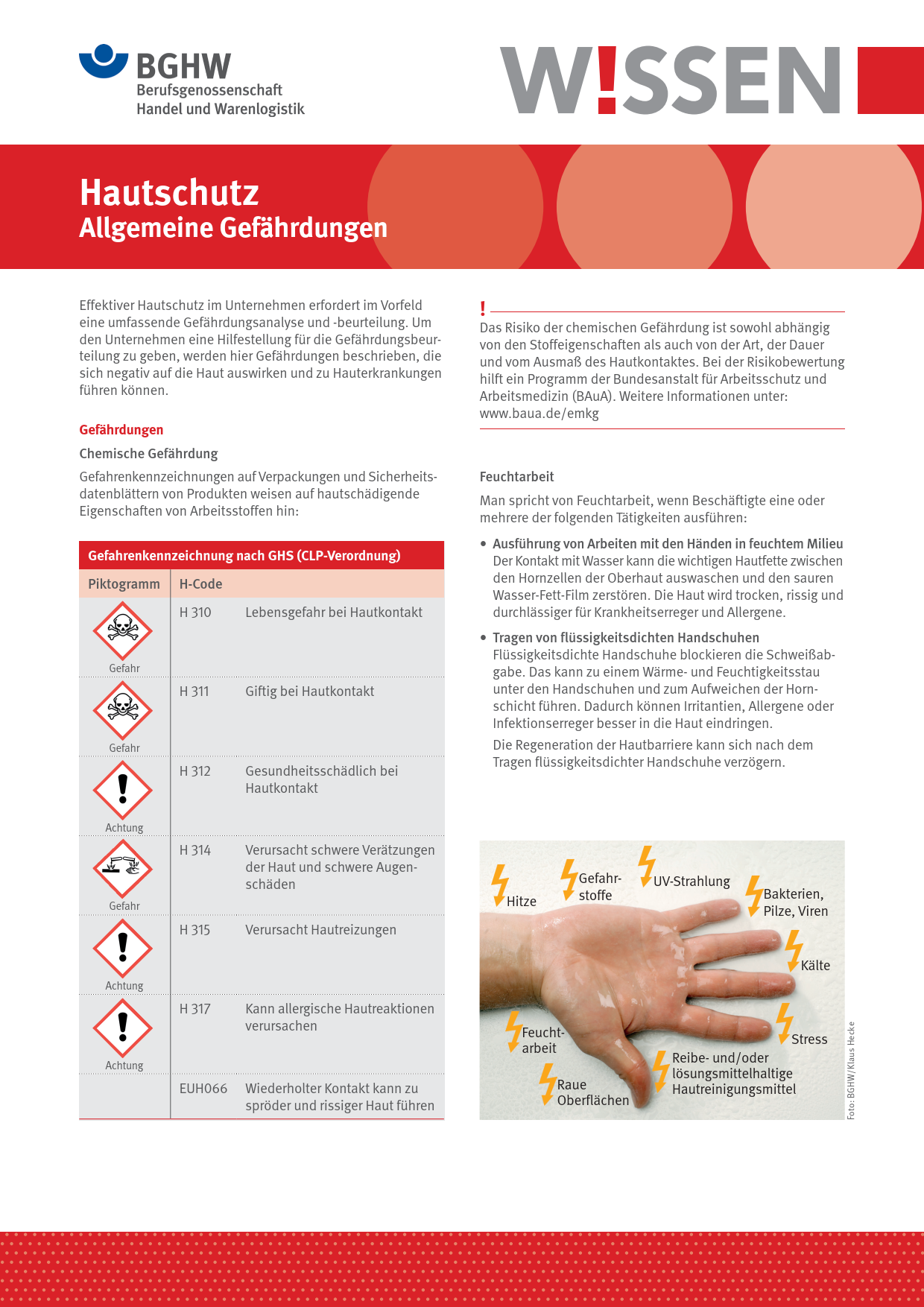 BGHW
Berufsgenossenschaft
Handel und Warenlogistik

W!SSEN

Hautschutz
Allgemeine Gefährdungen

Effektiver Hautschutz im Unternehmen erfordert im Vorfeld eine umfassende Gefährdungsanalyse und -beurteilung. Um den Unternehmen eine Hilfestellung für die Gefährdungsbeurteilung zu geben, werden hier Gefährdungen beschrieben, die sich negativ auf die Haut auswirken und zu Hauterkrankungen führen können.

Gefährdungen

Chemische Gefährdung

Gefahrenkennzeichnungen auf Verpackungen und Sicherheitsdatenblättern von Produkten weisen auf hautschädigende Eigenschaften von Arbeitsstoffen hin:

Gefahrenkennzeichnung nach GHS (CLP-Verordnung)

| Piktogramm | H-Code | |
|---|---|---|
| Gefahr | H 310 | Lebensgefahr bei Hautkontakt |
| Gefahr | H 311 | Giftig bei Hautkontakt |
| Achtung | H 312 | Gesundheitsschädlich bei Hautkontakt |
| Gefahr | H 314 | Verursacht schwere Verätzungen der Haut und schwere Augenschäden |
| Achtung | H 315 | Verursacht Hautreizungen |
| Achtung | H 317 | Kann allergische Hautreaktionen verursachen |
| | EUH066 | Wiederholter Kontakt kann zu spröder und rissiger Haut führen |

!
Das Risiko der chemischen Gefährdung ist sowohl abhängig von den Stoffeigenschaften als auch von der Art, der Dauer und vom Ausmaß des Hautkontaktes. Bei der Risikobewertung hilft ein Programm der Bundesanstalt für Arbeitsschutz und Arbeitsmedizin (BAuA). Weitere Informationen unter: www.baua.de/emkg

Feuchtarbeit

Man spricht von Feuchtarbeit, wenn Beschäftigte eine oder mehrere der folgenden Tätigkeiten ausführen:

• Ausführung von Arbeiten mit den Händen in feuchtem Milieu
Der Kontakt mit Wasser kann die wichtigen Hautfette zwischen den Hornzellen der Oberhaut auswaschen und den sauren Wasser-Fett-Film zerstören. Die Haut wird trocken, rissig und durchlässiger für Krankheitserreger und Allergene.

• Tragen von flüssigkeitsdichten Handschuhen
Flüssigkeitsdichte Handschuhe blockieren die Schweißabgabe. Das kann zu einem Wärme- und Feuchtigkeitsstau unter den Handschuhen und zum Aufweichen der Hornschicht führen. Dadurch können Irritantien, Allergene oder Infektionserreger besser in die Haut eindringen.
Die Regeneration der Hautbarriere kann sich nach dem Tragen flüssigkeitsdichter Handschuhe verzögern.

Hitze
Gefahrstoffe
UV-Strahlung
Bakterien, Pilze, Viren
Kälte
Stress
Feuchtarbeit
Raue Oberflächen
Reibe- und/oder lösungsmittelhaltige Hautreinigungsmittel

Foto: BGHW/Klaus Hecke