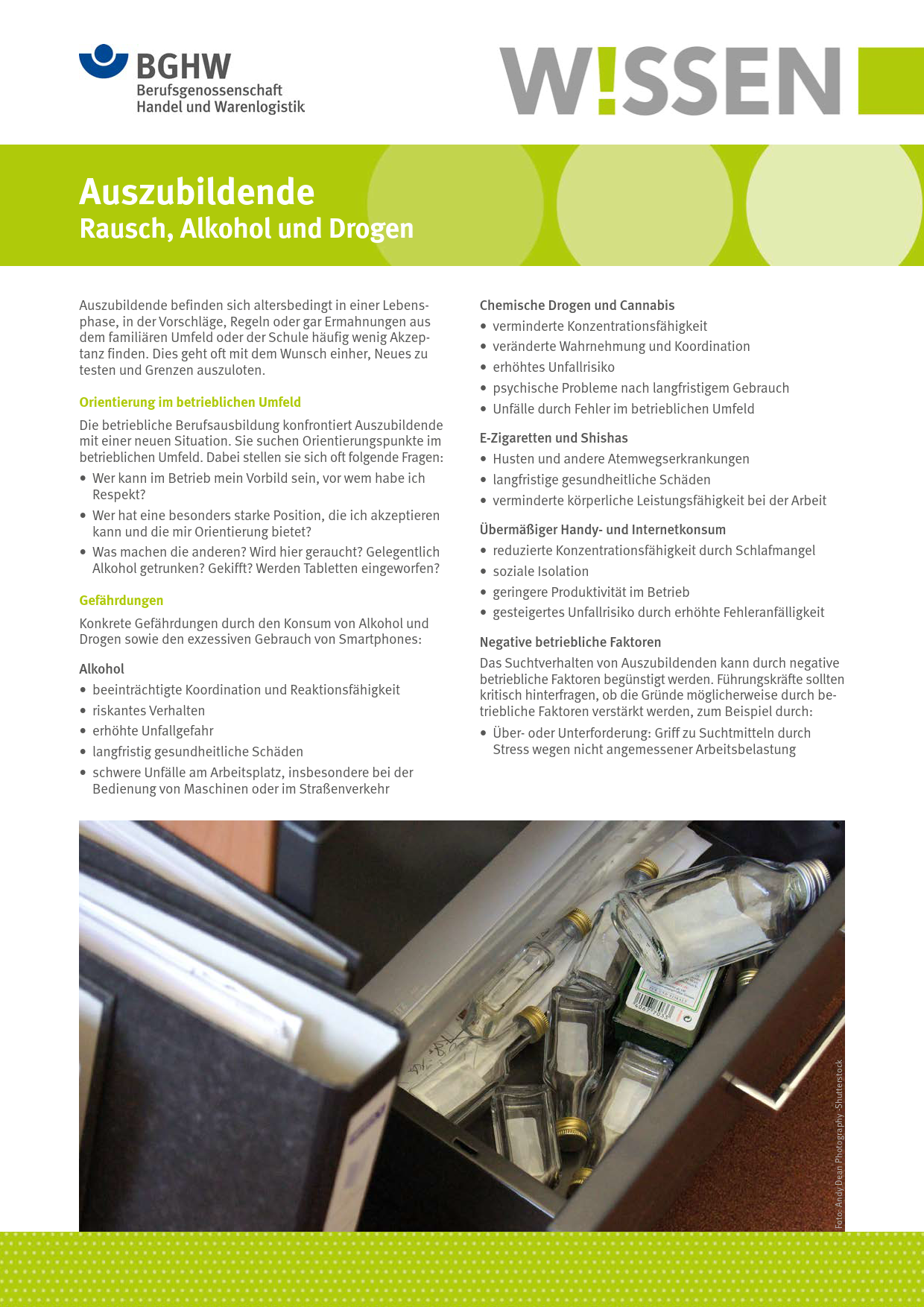 BGHW
Berufsgenossenschaft
Handel und Warenlogistik

W!SSEN

Auszubildende
Rausch, Alkohol und Drogen

Auszubildende befinden sich altersbedingt in einer Lebensphase, in der Vorschläge, Regeln oder gar Ermahnungen aus dem familiären Umfeld oder der Schule häufig wenig Akzeptanz finden. Dies geht oft mit dem Wunsch einher, Neues zu testen und Grenzen auszuloten.

Orientierung im betrieblichen Umfeld

Die betriebliche Berufsausbildung konfrontiert Auszubildende mit einer neuen Situation. Sie suchen Orientierungspunkte im betrieblichen Umfeld. Dabei stellen sie sich oft folgende Fragen:

• Wer kann im Betrieb mein Vorbild sein, vor wem habe ich Respekt?
• Wer hat eine besonders starke Position, die ich akzeptieren kann und die mir Orientierung bietet?
• Was machen die anderen? Wird hier geraucht? Gelegentlich Alkohol getrunken? Gekifft? Werden Tabletten eingeworfen?

Gefährdungen

Konkrete Gefährdungen durch den Konsum von Alkohol und Drogen sowie den exzessiven Gebrauch von Smartphones:

Alkohol
• beeinträchtigte Koordination und Reaktionsfähigkeit
• riskantes Verhalten
• erhöhte Unfallgefahr
• langfristig gesundheitliche Schäden
• schwere Unfälle am Arbeitsplatz, insbesondere bei der Bedienung von Maschinen oder im Straßenverkehr

Chemische Drogen und Cannabis
• verminderte Konzentrationsfähigkeit
• veränderte Wahrnehmung und Koordination
• erhöhtes Unfallrisiko
• psychische Probleme nach langfristigem Gebrauch
• Unfälle durch Fehler im betrieblichen Umfeld

E-Zigaretten und Shishas
• Husten und andere Atemwegserkrankungen
• langfristige gesundheitliche Schäden
• verminderte körperliche Leistungsfähigkeit bei der Arbeit

Übermäßiger Handy- und Internetkonsum
• reduzierte Konzentrationsfähigkeit durch Schlafmangel
• soziale Isolation
• geringere Produktivität im Betrieb
• gesteigertes Unfallrisiko durch erhöhte Fehleranfälligkeit

Negative betriebliche Faktoren

Das Suchtverhalten von Auszubildenden kann durch negative betriebliche Faktoren begünstigt werden. Führungskräfte sollten kritisch hinterfragen, ob die Gründe möglicherweise durch betriebliche Faktoren verstärkt werden, zum Beispiel durch:

• Über- oder Unterforderung: Griff zu Suchtmitteln durch Stress wegen nicht angemessener Arbeitsbelastung

Foto: Andy Dean Photography - Shutterstock